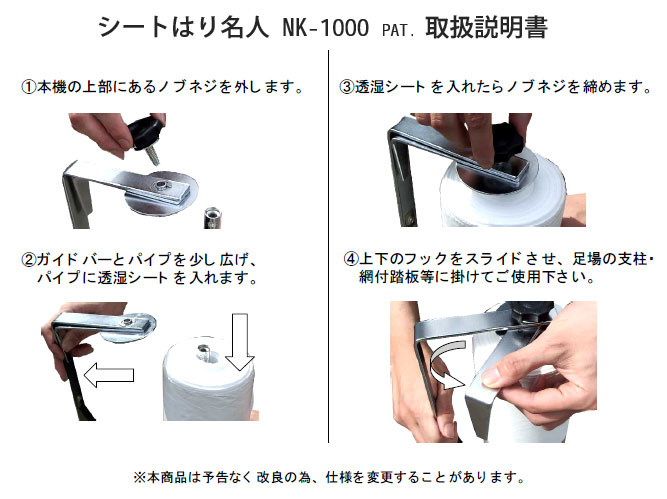 シートはり名人 NK-1000 PAT. 取扱説明書

①本機の上部にあるノブネジを外します。

②ガイドバーとパイプを少し広げ、パイプに透湿シートを入れます。

③透湿シートを入れたらノブネジを締めます。

④上下のフックをスライドさせ、足場の支柱・網付踏板等に掛けてご使用下さい。

※本商品は予告なく改良の為、仕様を変更することがあります。