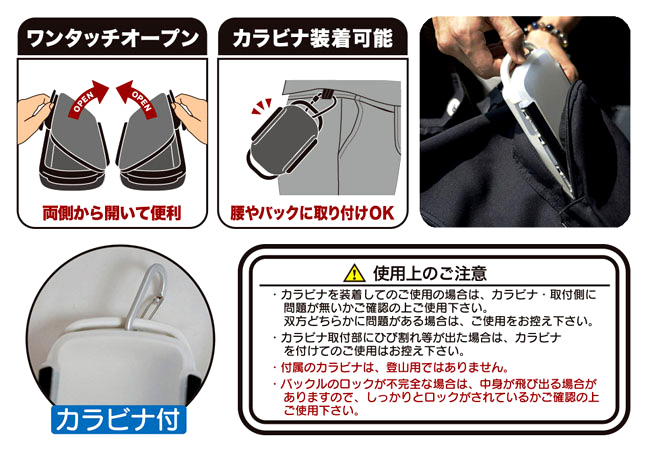 ワンタッチオープン

OPEN

OPEN

両側から開いて便利

カラビナ装着可能

腰やバックに取り付けOK

カラビナ付

使用上のご注意

・カラビナを装着してのご使用の場合は、カラビナ・取付側に問題が無いかご確認の上ご使用下さい。
双方どちらかに問題がある場合は、ご使用をお控え下さい。

・カラビナ取付部にひび割れ等が出た場合は、カラビナを付けてのご使用はお控え下さい。

・付属のカラビナは、登山用ではありません。

・バックルのロックが不完全な場合は、中身が飛び出る場合がありますので、しっかりとロックがされているかご確認の上ご使用下さい。