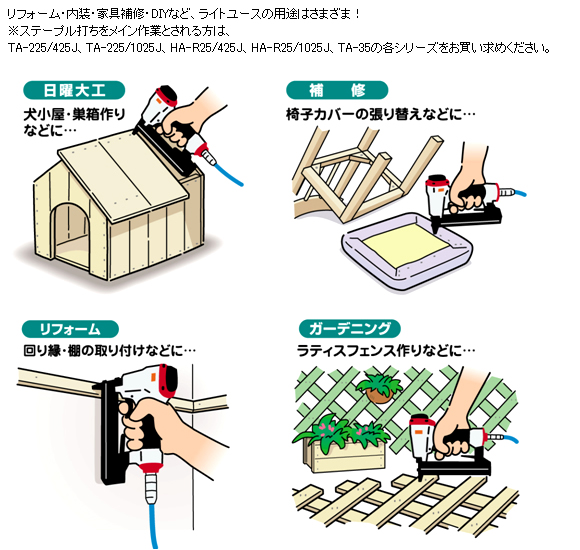 リフォーム・内装・家具補修・DIYなど、ライトユースの用途はさまざま！
※ステープル打ちをメイン作業とされる方は、
TA-225/425J、TA-225/1025J、HA-R25/425J、HA-R25/1025J、TA-35の各シリーズをお買い求めください。

日曜大工

犬小屋・巣箱作りなどに…

補　修

椅子カバーの張り替えなどに…

リフォーム

回り縁・棚の取り付けなどに…

ガーデニング

ラティスフェンス作りなどに…