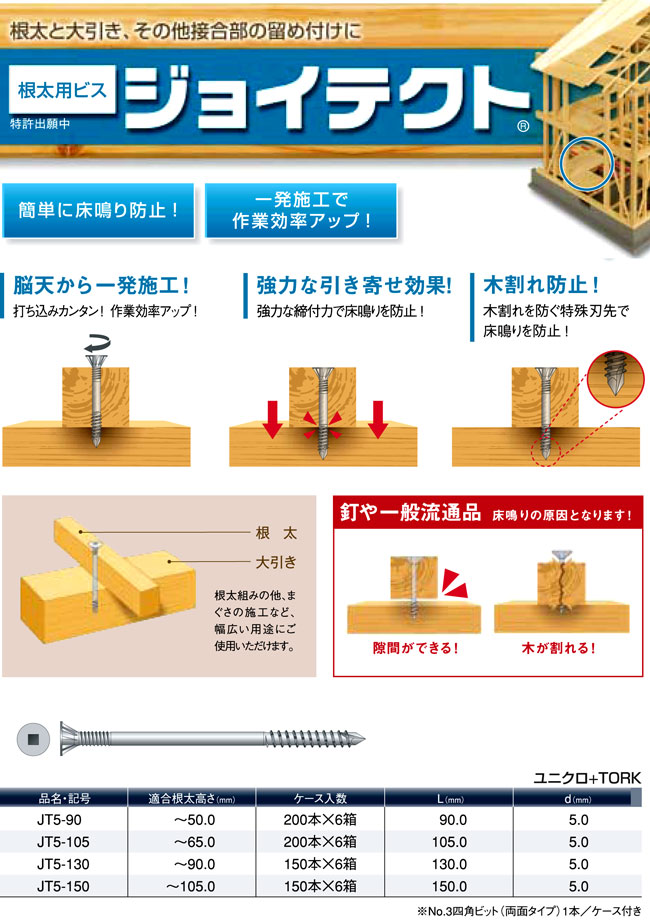 根太と大引き、その他接合部の留め付けに

根太用ビス
特許出願中
ジョイテクト®

簡単に床鳴り防止！

一発施工で作業効率アップ！

脳天から一発施工！
打ち込みカンタン！ 作業効率アップ！

強力な引き寄せ効果!
強力な締付力で床鳴りを防止！

木割れ防止！
木割れを防ぐ特殊刃先で床鳴りを防止！

根 太
大引き

根太組みの他、まぐさの施工など、幅広い用途にご使用いただけます。

釘や一般流通品 床鳴りの原因となります！

隙間ができる！

木が割れる！

ユニクロ+TORK

| 品名・記号 | 適合根太高さ(mm) | ケース入数 | L(mm) | d(mm) |
|---|---|---|---|---|
| JT5-90 | ～50.0 | 200本×6箱 | 90.0 | 5.0 |
| JT5-105 | ～65.0 | 200本×6箱 | 105.0 | 5.0 |
| JT5-130 | ～90.0 | 150本×6箱 | 130.0 | 5.0 |
| JT5-150 | ～105.0 | 150本×6箱 | 150.0 | 5.0 |

※No.3四角ビット（両面タイプ）1本／ケース付き