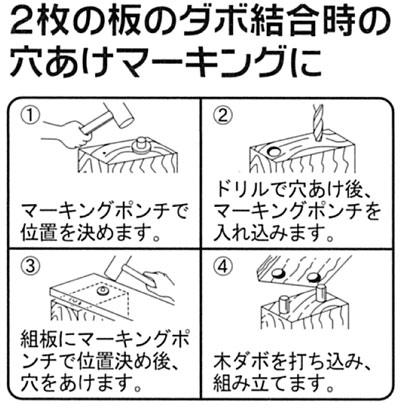 2枚の板のダボ結合時の穴あけマーキングに

①
マーキングポンチで位置を決めます。

②
ドリルで穴あけ後、マーキングポンチを入れ込みます。

③
組板にマーキングポンチで位置決め後、穴をあけます。

④
木ダボを打ち込み、組み立てます。