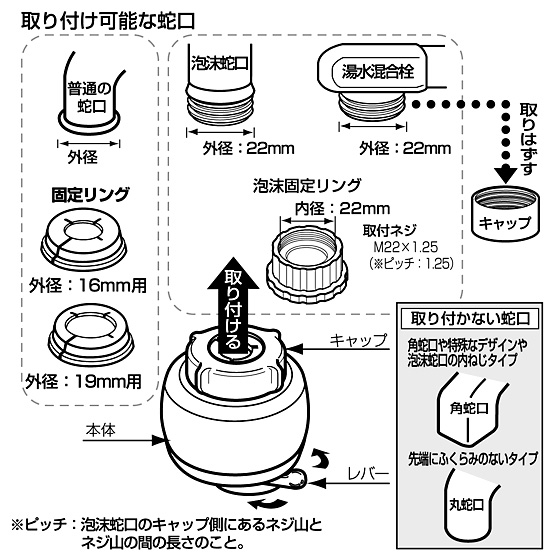 取り付け可能な蛇口

普通の蛇口

外径

固定リング

外径：16mm用

外径：19mm用

泡沫蛇口

外径：22mm

湯水混合栓

外径：22mm

取りはずす

キャップ

泡沫固定リング

内径：22mm

取付ネジ
M22×1.25
（※ピッチ：1.25）

取り付ける

キャップ

本体

レバー

取り付かない蛇口

角蛇口や特殊なデザインや泡沫蛇口の内ねじタイプ

角蛇口

先端にふくらみのないタイプ

丸蛇口

※ピッチ：泡沫蛇口のキャップ側にあるネジ山とネジ山の間の長さのこと。