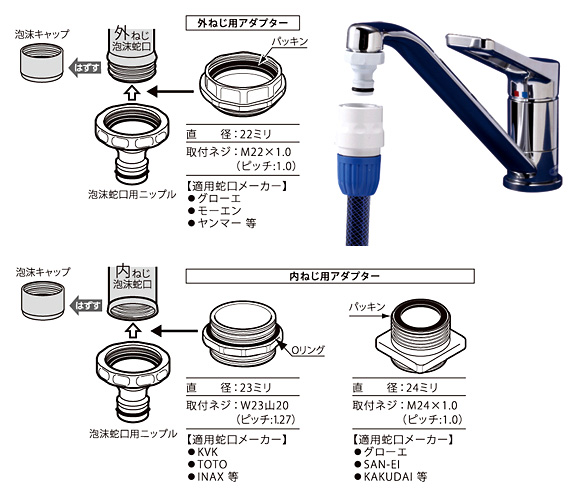 泡沫キャップ

はずす

外ねじ
泡沫蛇口

泡沫蛇口用ニップル

外ねじ用アダプター

パッキン

直　　径：22ミリ
取付ネジ：M22×1.0
（ピッチ:1.0）

【適用蛇口メーカー】
●グローエ
●モーエン
●ヤンマー 等

泡沫キャップ

はずす

内ねじ
泡沫蛇口

泡沫蛇口用ニップル

内ねじ用アダプター

Oリング

直　　径：23ミリ
取付ネジ：W23山20
（ピッチ:1.27）

【適用蛇口メーカー】
●KVK
●TOTO
●INAX 等

パッキン

直　　径：24ミリ
取付ネジ：M24×1.0
（ピッチ:1.0）

【適用蛇口メーカー】
●グローエ
●SAN-EI
●KAKUDAI 等