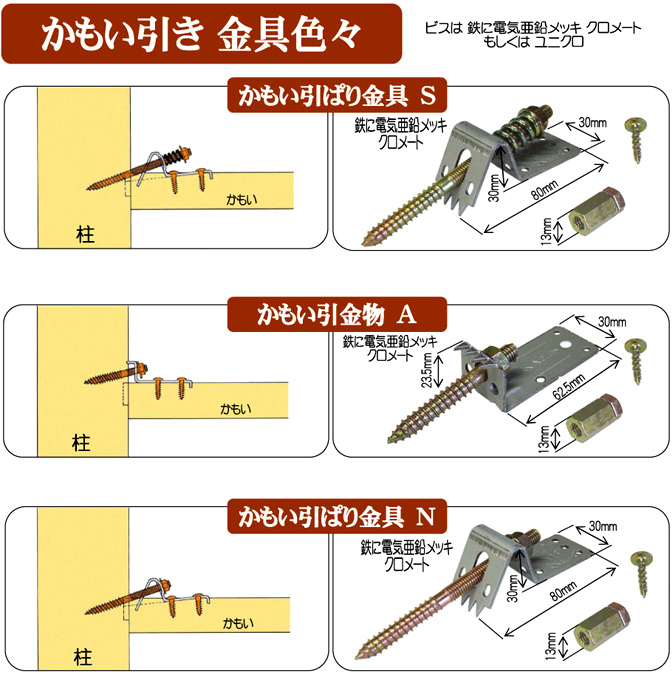 かもい引き 金具色々

ビスは 鉄に電気亜鉛メッキ クロメート
もしくは ユニクロ

かもい引ぱり金具 S

柱

かもい

鉄に電気亜鉛メッキ
クロメート

30mm

30mm

80mm

13mm

かもい引金物 A

柱

かもい

鉄に電気亜鉛メッキ
クロメート

30mm

23.5mm

62.5mm

13mm

かもい引ぱり金具 N

柱

かもい

鉄に電気亜鉛メッキ
クロメート

30mm

30mm

80mm

13mm