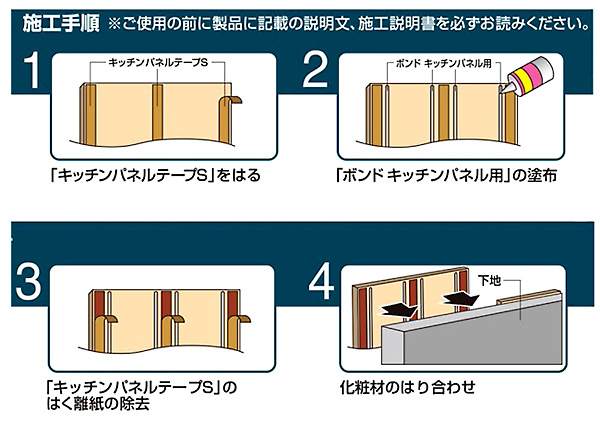 施工手順 ※ご使用の前に製品に記載の説明文、施工説明書を必ずお読みください。

1

キッチンパネルテープS

「キッチンパネルテープS」をはる

2

ボンド キッチンパネル用

「ボンド キッチンパネル用」の塗布

3

「キッチンパネルテープS」のはく離紙の除去

4

下地

化粧材のはり合わせ