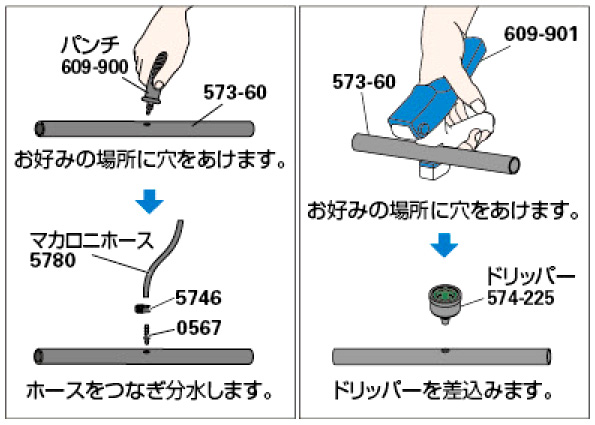 パンチ
609-900
573-60
お好みの場所に穴をあけます。
マカロニホース
5780
5746
0567
ホースをつなぎ分水します。

609-901
573-60
お好みの場所に穴をあけます。
ドリッパー
574-225
ドリッパーを差込みます。