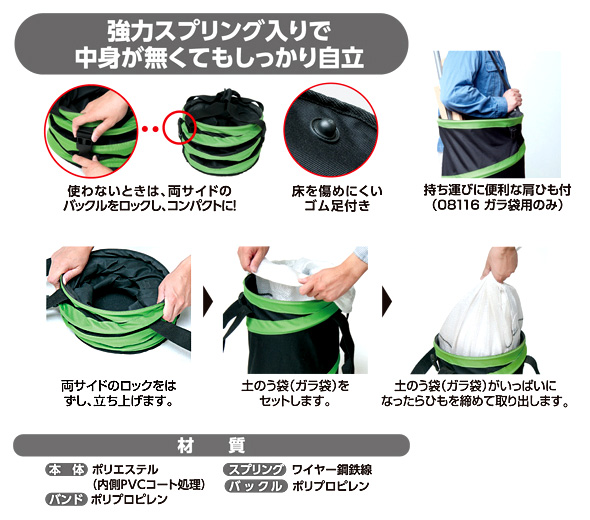 強力スプリング入りで
中身が無くてもしっかり自立

使わないときは、両サイドのバックルをロックし、コンパクトに!

床を傷めにくいゴム足付き

持ち運びに便利な肩ひも付
(08116 ガラ袋用のみ)

両サイドのロックをはずし、立ち上げます。

土のう袋(ガラ袋)をセットします。

土のう袋(ガラ袋)がいっぱいになったらひもを締めて取り出します。

材　質

本　体 ポリエステル
(内側PVCコート処理)

バンド ポリプロピレン

スプリング ワイヤー鋼鉄線

バックル ポリプロピレン