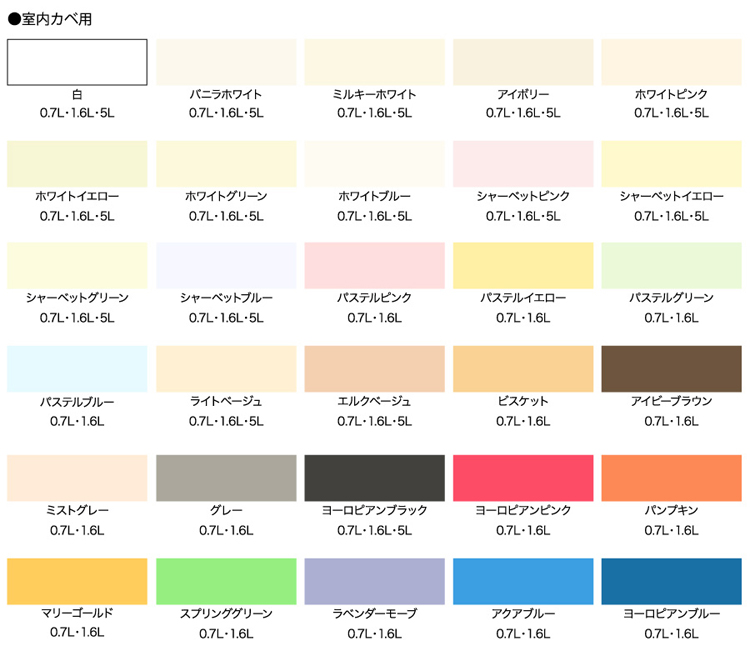 ●室内カベ用

白
0.7L・1.6L・5L

バニラホワイト
0.7L・1.6L・5L

ミルキーホワイト
0.7L・1.6L・5L

アイボリー
0.7L・1.6L・5L

ホワイトピンク
0.7L・1.6L・5L

ホワイトイエロー
0.7L・1.6L・5L

ホワイトグリーン
0.7L・1.6L・5L

ホワイトブルー
0.7L・1.6L・5L

シャーベットピンク
0.7L・1.6L・5L

シャーベットイエロー
0.7L・1.6L・5L

シャーベットグリーン
0.7L・1.6L・5L

シャーベットブルー
0.7L・1.6L・5L

パステルピンク
0.7L・1.6L

パステルイエロー
0.7L・1.6L

パステルグリーン
0.7L・1.6L

パステルブルー
0.7L・1.6L

ライトベージュ
0.7L・1.6L・5L

エルクベージュ
0.7L・1.6L・5L

ビスケット
0.7L・1.6L

アイビーブラウン
0.7L・1.6L

ミストグレー
0.7L・1.6L

グレー
0.7L・1.6L

ヨーロピアンブラック
0.7L・1.6L・5L

ヨーロピアンピンク
0.7L・1.6L

パンプキン
0.7L・1.6L

マリーゴールド
0.7L・1.6L

スプリンググリーン
0.7L・1.6L

ラベンダーモーブ
0.7L・1.6L

アクアブルー
0.7L・1.6L

ヨーロピアンブルー
0.7L・1.6L